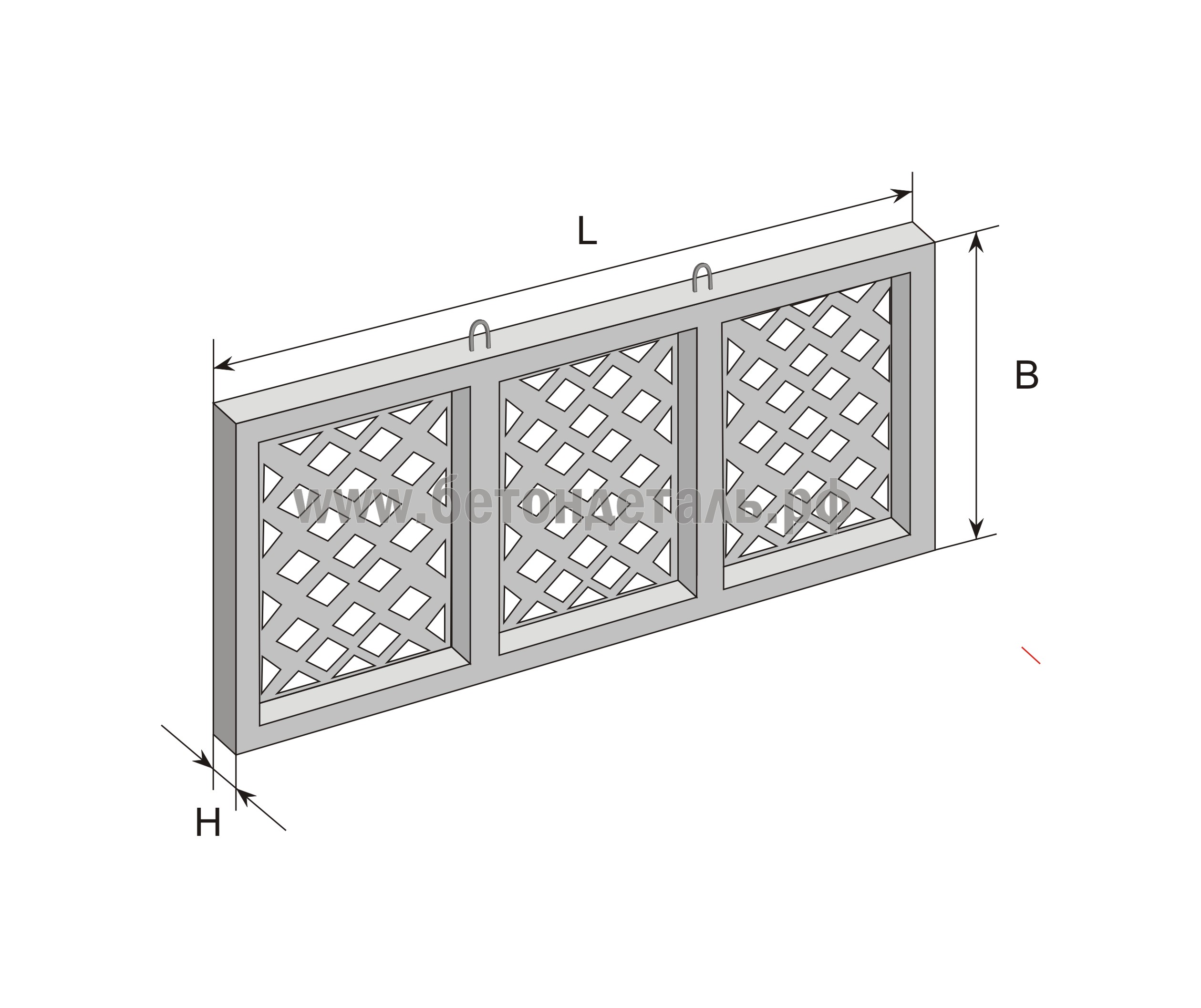 L

B

www.бетондеталь.рф

H